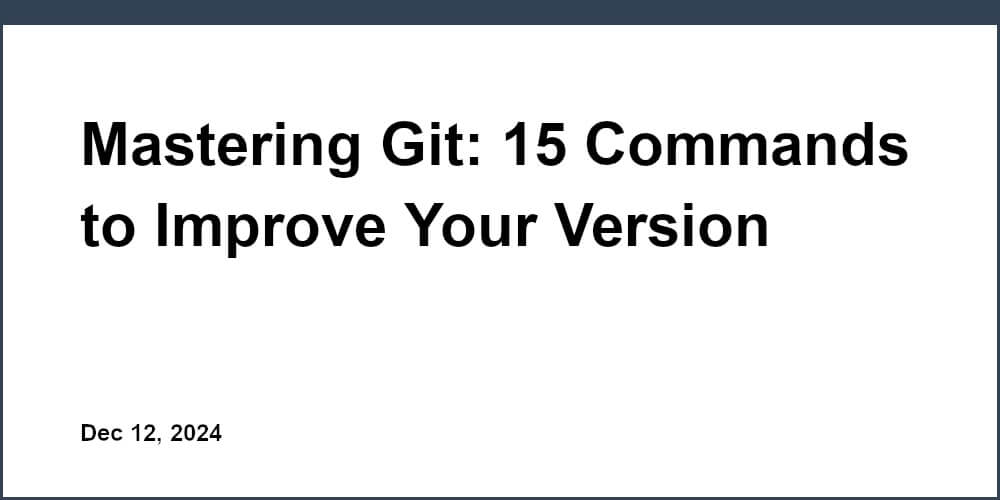 Mastering Git: 15 Commands to Improve Your Version

Dec 12, 2024